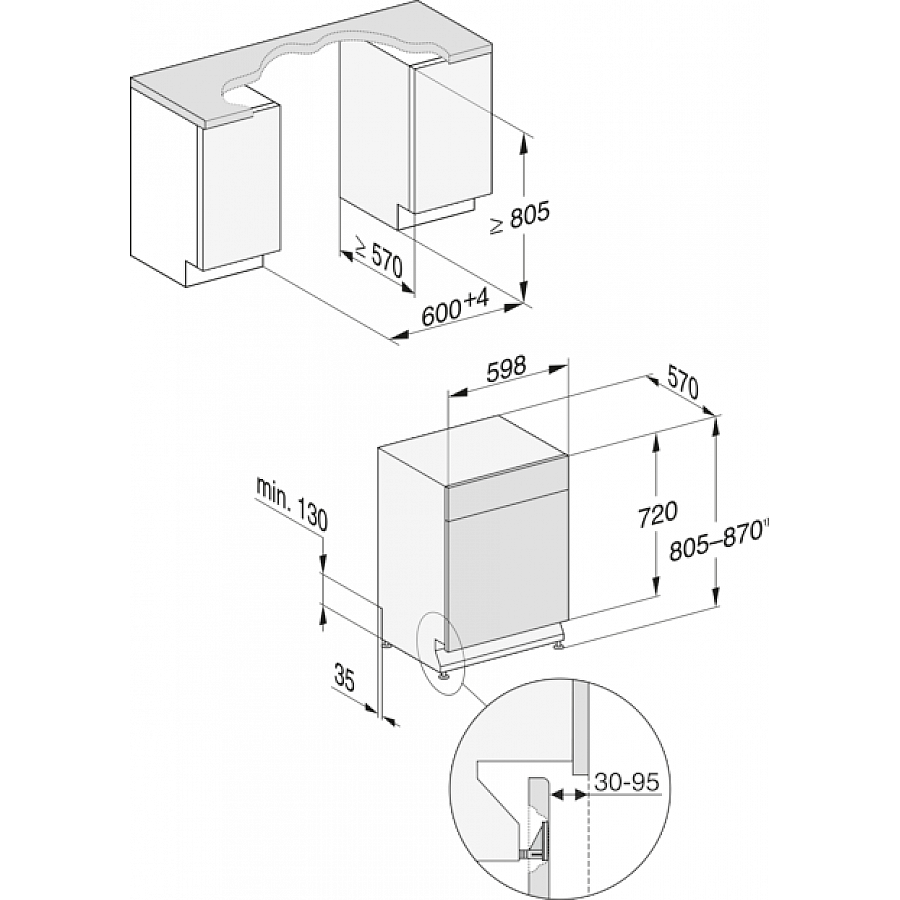 ≥ 805

≥ 570

600+4

598

570

720

805–870¹⁾

min. 130

35

30-95