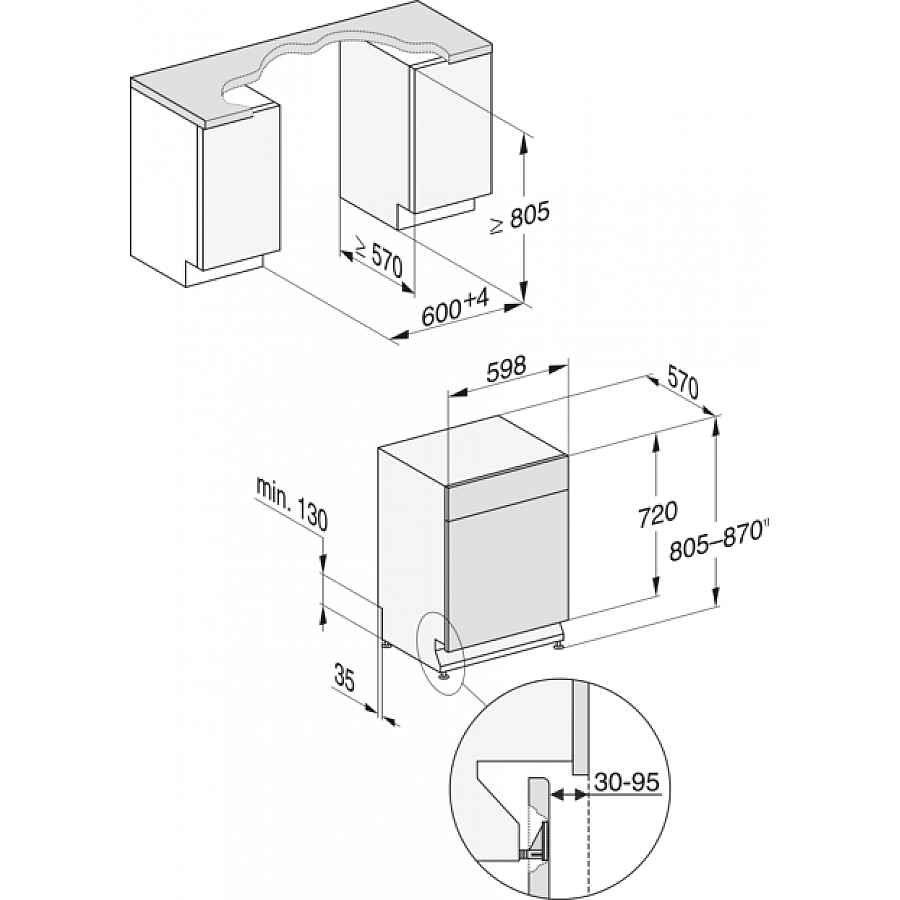 ≥ 805
≥ 570
600+4
598
570
720
805–870¹⁾
min. 130
35
30-95